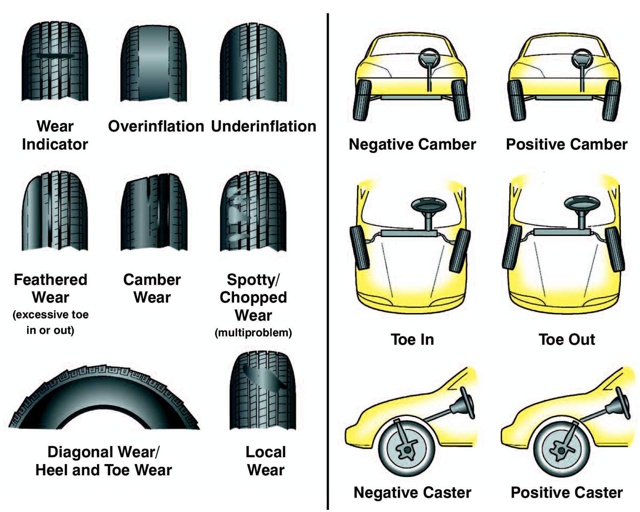 Wear Indicator

Overinflation

Underinflation

Feathered Wear (excessive toe in or out)

Camber Wear

Spotty/ Chopped Wear (multiproblem)

Diagonal Wear/ Heel and Toe Wear

Local Wear

Negative Camber

Positive Camber

Toe In

Toe Out

Negative Caster

Positive Caster